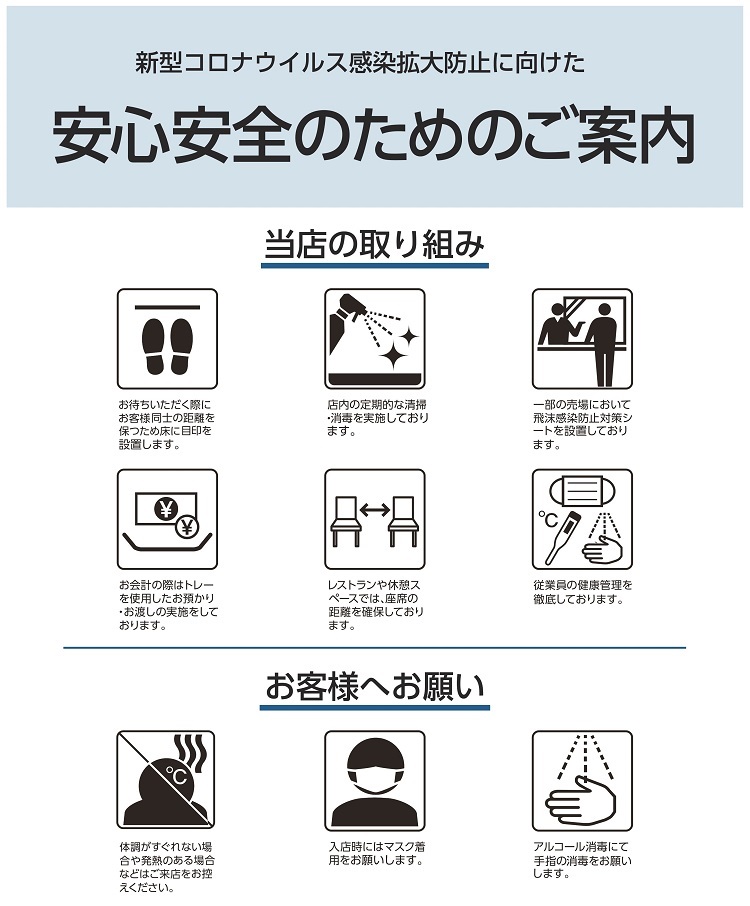 新型コロナウイルス感染拡大防止に向けた

安心安全のためのご案内

当店の取り組み

お待ちいただく際にお客様同士の距離を保つため床に目印を設置します。

店内の定期的な清掃・消毒を実施しております。

一部の売場において飛沫感染防止対策シートを設置しております。

¥ ¥

お会計の際はトレーを使用したお預かり・お渡しの実施をしております。

レストランや休憩スペースでは、座席の距離を確保しております。

°C

従業員の健康管理を徹底しております。

お客様へお願い

°C

体調がすぐれない場合や発熱のある場合などはご来店をお控えください。

入店時にはマスク着用をお願いします。

アルコール消毒にて手指の消毒をお願いします。