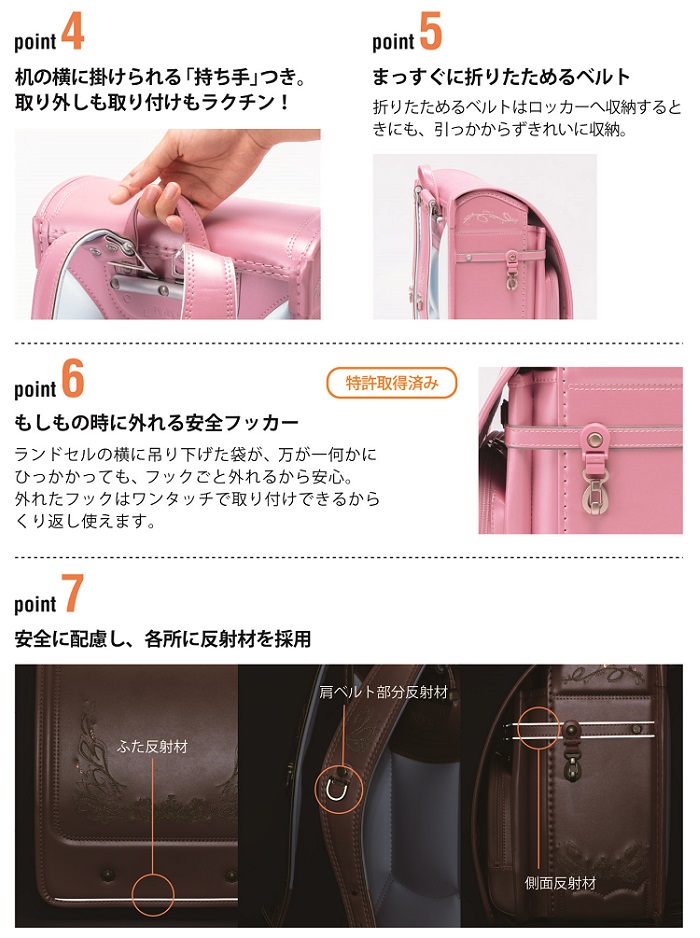 point 4
机の横に掛けられる「持ち手」つき。取り外しも取り付けもラクチン！

point 5
まっすぐに折りたためるベルト
折りたためるベルトはロッカーへ収納するときにも、引っかからずきれいに収納。

point 6
特許取得済み
もしもの時に外れる安全フッカー
ランドセルの横に吊り下げた袋が、万が一何かにひっかかっても、フックごと外れるから安心。外れたフックはワンタッチで取り付けできるからくり返し使えます。

point 7
安全に配慮し、各所に反射材を採用
ふた反射材
肩ベルト部分反射材
側面反射材