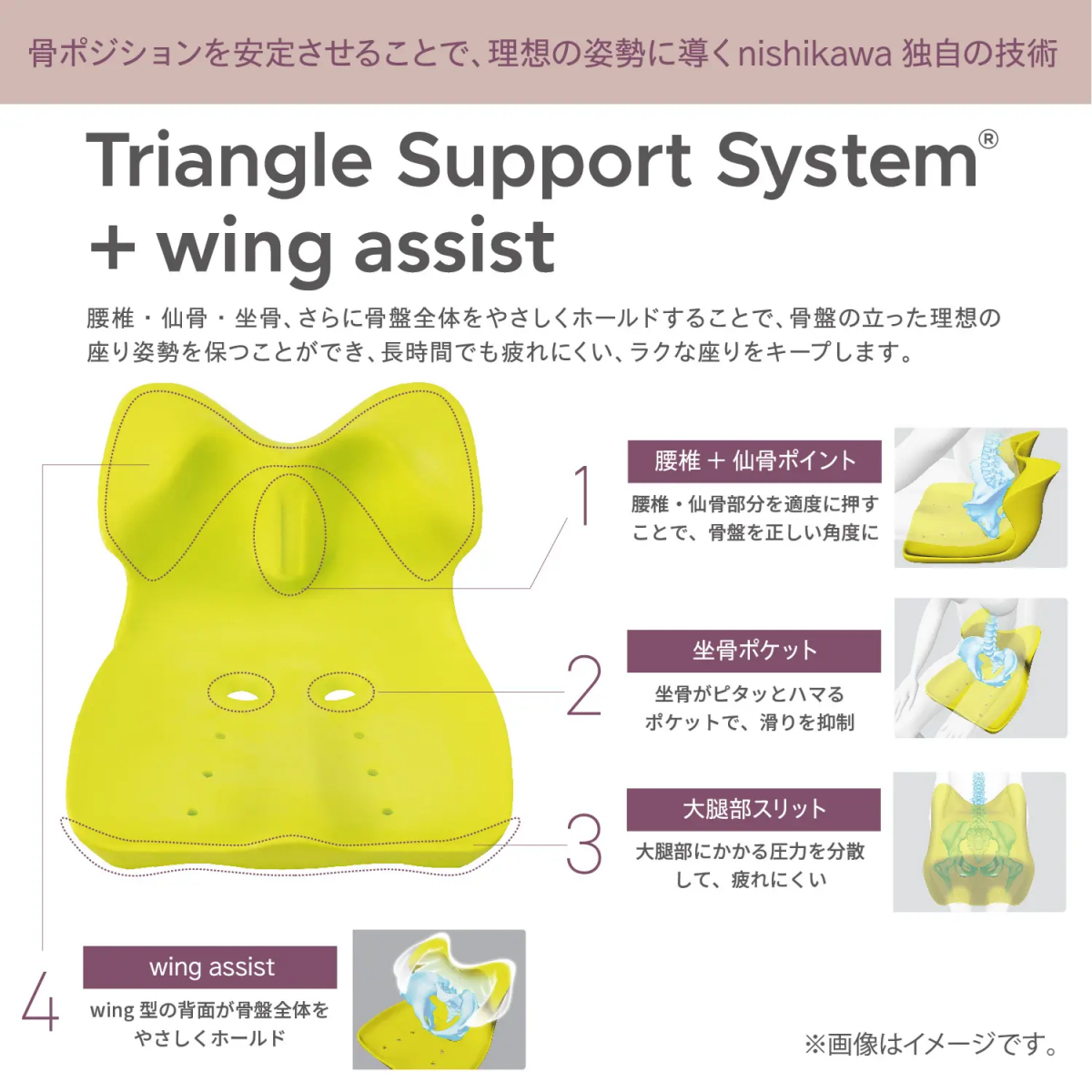 骨ポジションを安定させることで、理想の姿勢に導くnishikawa 独自の技術

Triangle Support System®
+ wing assist

腰椎・仙骨・坐骨、さらに骨盤全体をやさしくホールドすることで、骨盤の立った理想の座り姿勢を保つことができ、長時間でも疲れにくい、ラクな座りをキープします。

1

腰椎 + 仙骨ポイント

腰椎・仙骨部分を適度に押すことで、骨盤を正しい角度に

2

坐骨ポケット

坐骨がピタッとハマるポケットで、滑りを抑制

3

大腿部スリット

大腿部にかかる圧力を分散して、疲れにくい

4

wing assist

wing 型の背面が骨盤全体をやさしくホールド

※画像はイメージです。